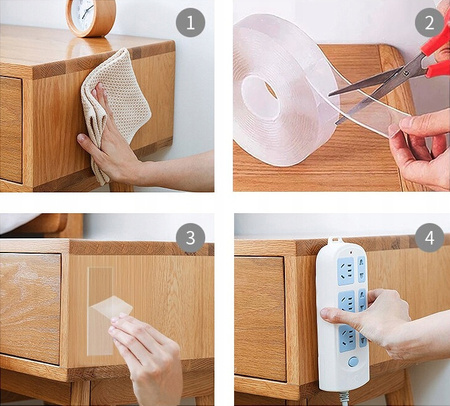 1

2

3

4