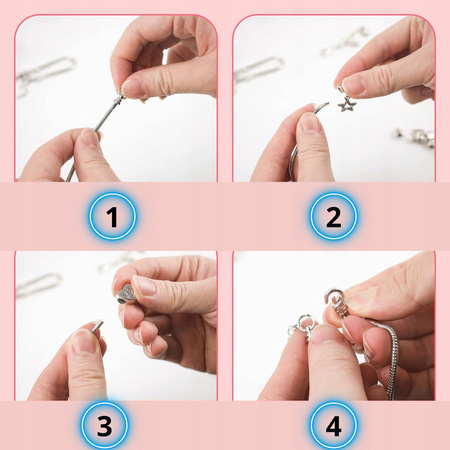 1

2

3

4